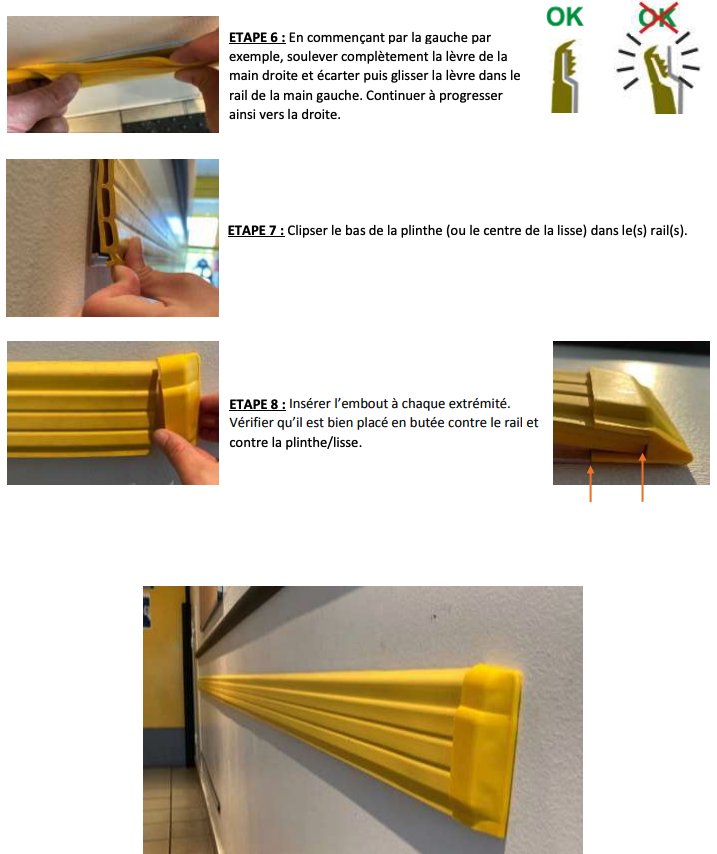 ETAPE 6 : En commençant par la gauche par exemple, soulever complètement la lèvre de la main droite et écarter puis glisser la lèvre dans le rail de la main gauche. Continuer à progresser ainsi vers la droite.

OK

OK

ETAPE 7 : Clipser le bas de la plinthe (ou le centre de la lisse) dans le(s) rail(s).

ETAPE 8 : Insérer l'embout à chaque extrémité. Vérifier qu'il est bien placé en butée contre le rail et contre la plinthe/lisse.